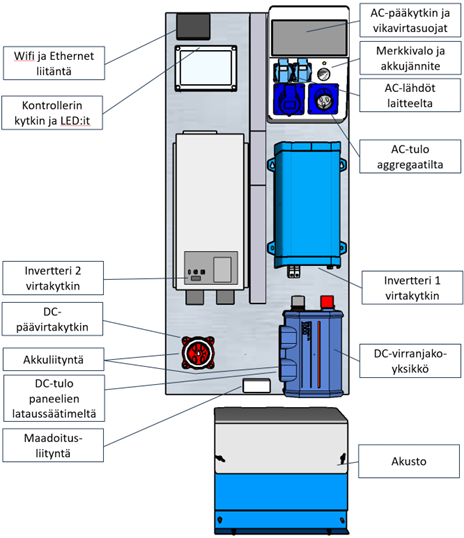 Wifi ja Ethernet liitäntä

Kontrollerin kytkin ja LED:it

Invertteri 2 virtakytkin

DC-päävirtakytkin

Akkuliityntä

DC-tulo paneelien lataussäätimeltä

Maadoitus-liityntä

AC-pääkytkin ja vikavirtasuojat

Merkkivalo ja akkujännite

AC-lähdöt laitteelta

AC-tulo aggregaatilta

Invertteri 1 virtakytkin

DC-virranjako-yksikkö

Akusto